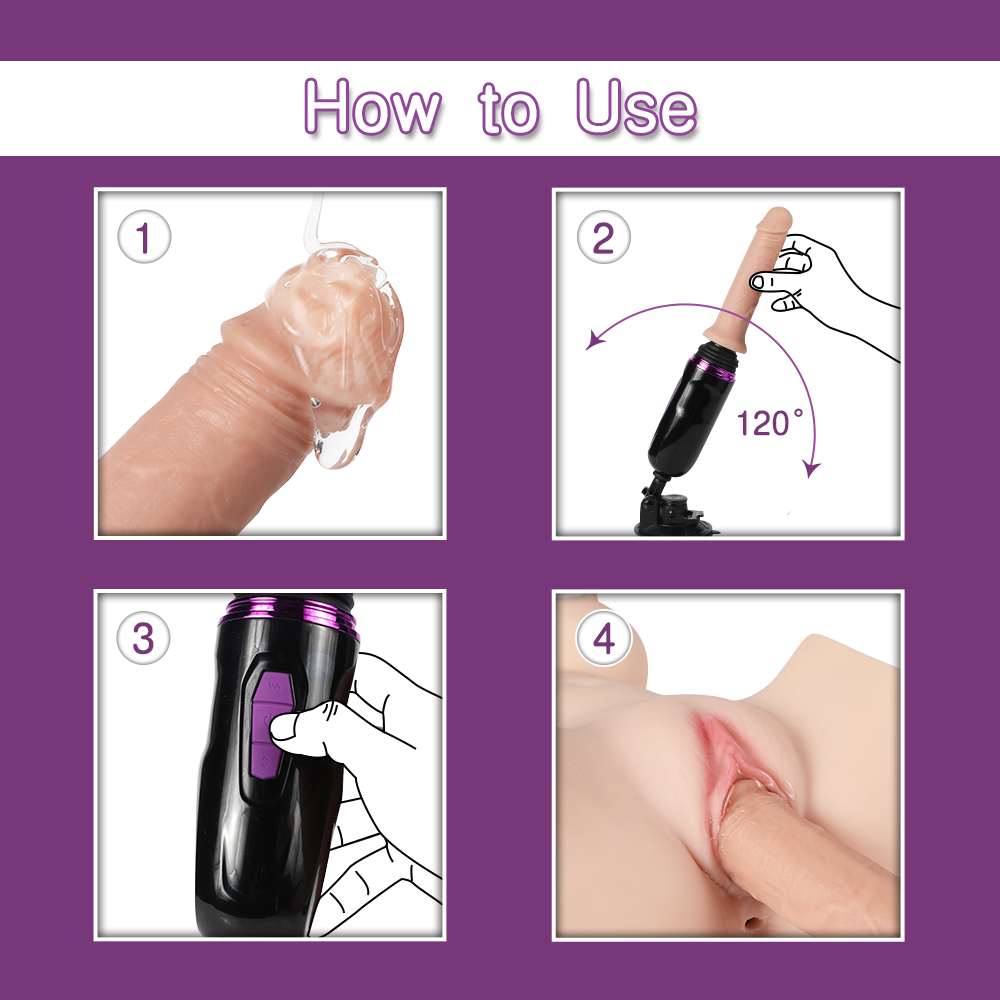 How to Use

1

2

120°

3

4