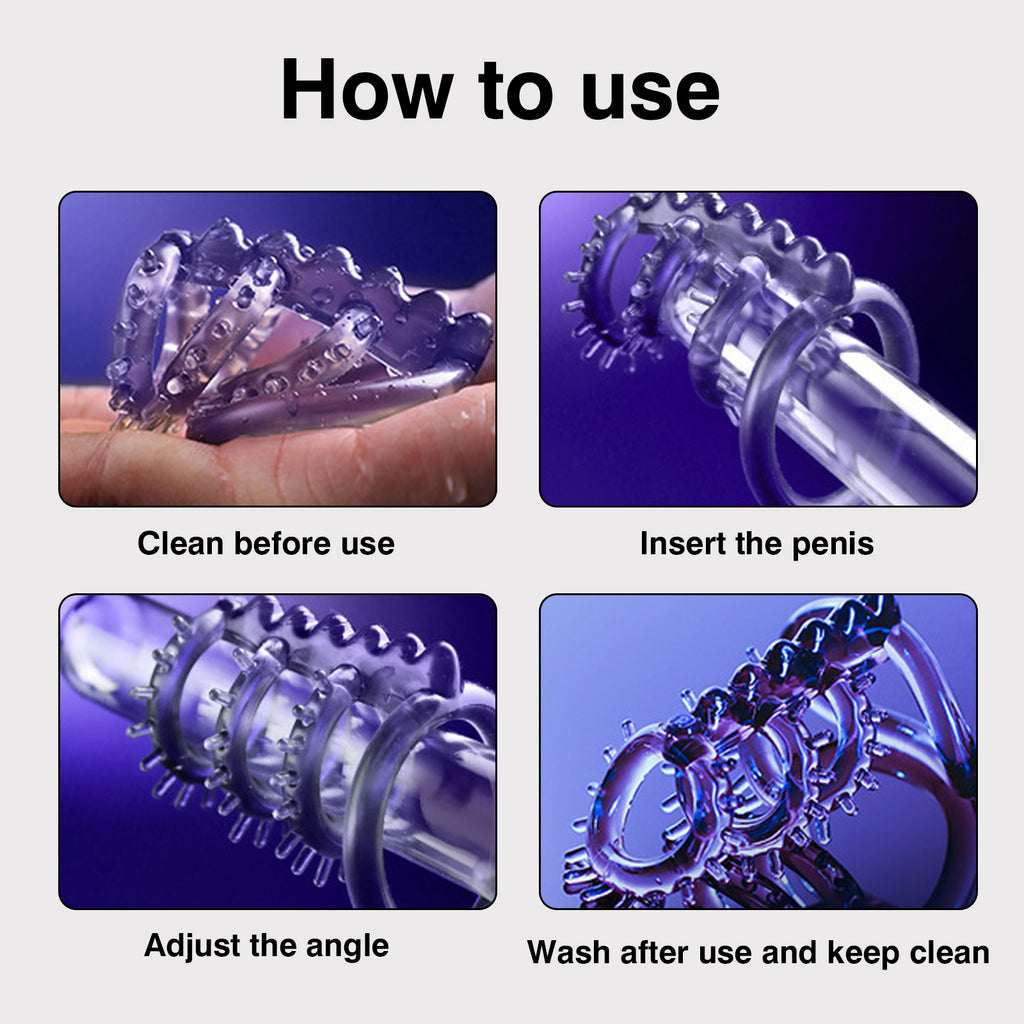 How to use

Clean before use

Insert the penis

Adjust the angle

Wash after use and keep clean